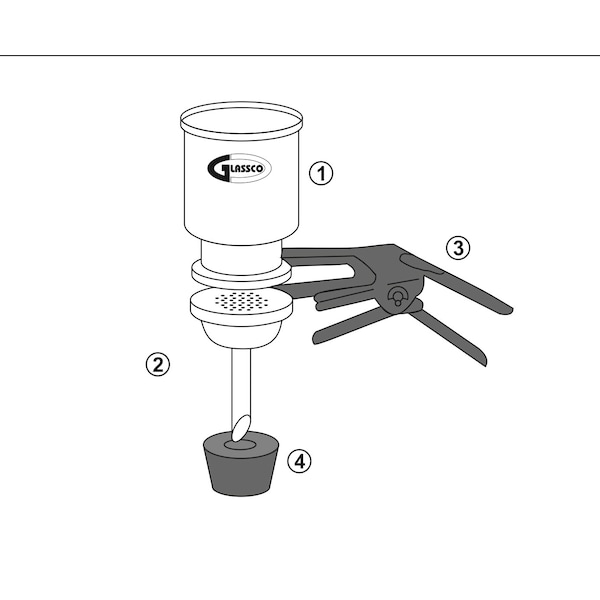 GLASSCO

1

3

2

4